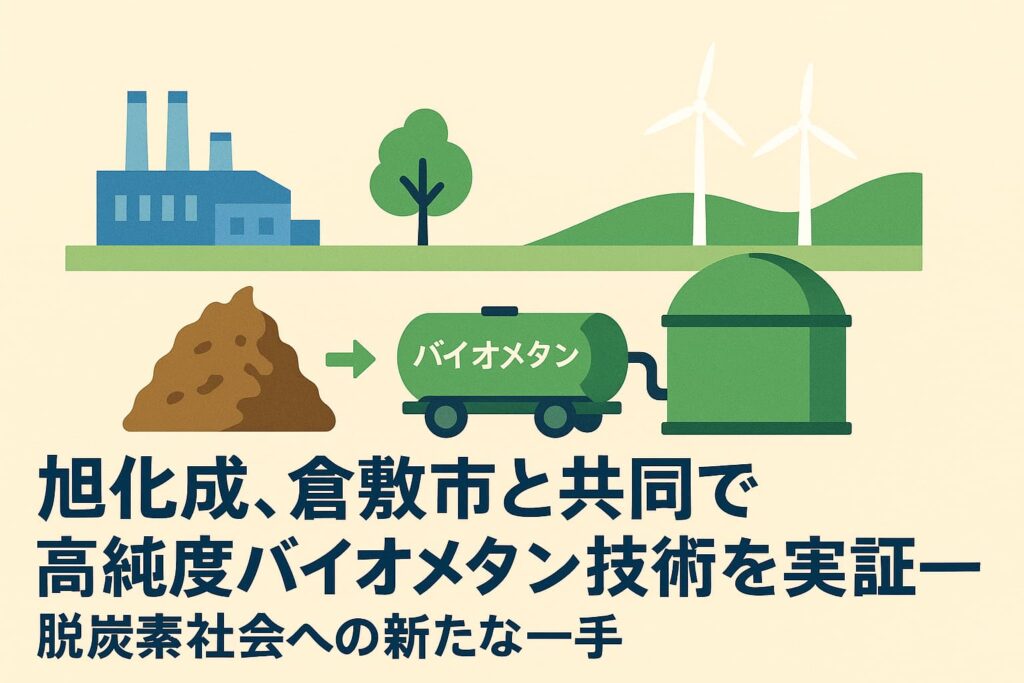 バイオメタン

旭化成、倉敷市と共同で
高純度バイオメタン技術を実証ー
脱炭素社会への新たな一手